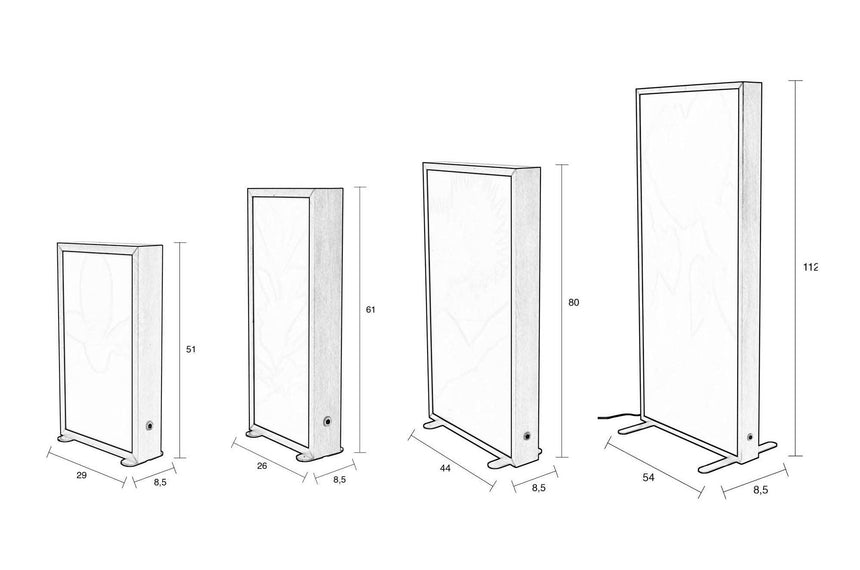 51

29

8,5

61

26

8,5

80

44

8,5

112

54

8,5