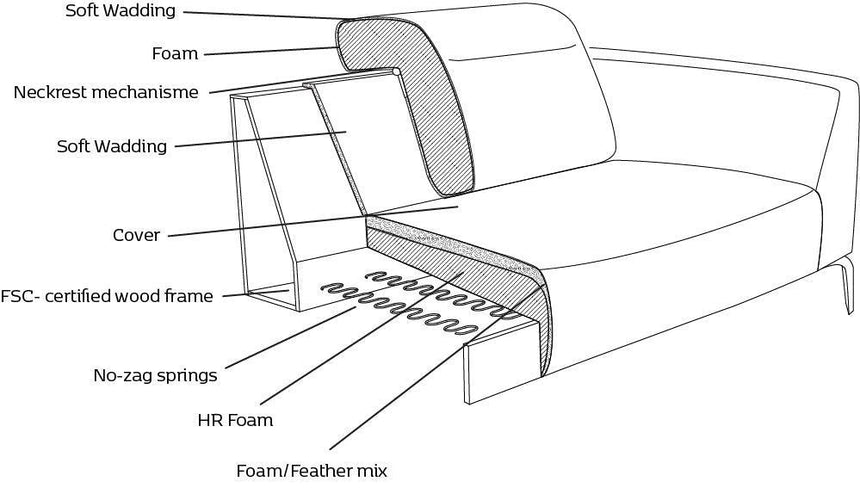 Soft Wadding

Foam

Neckrest mechanisme

Soft Wadding

Cover

FSC- certified wood frame

No-zag springs

HR Foam

Foam/Feather mix